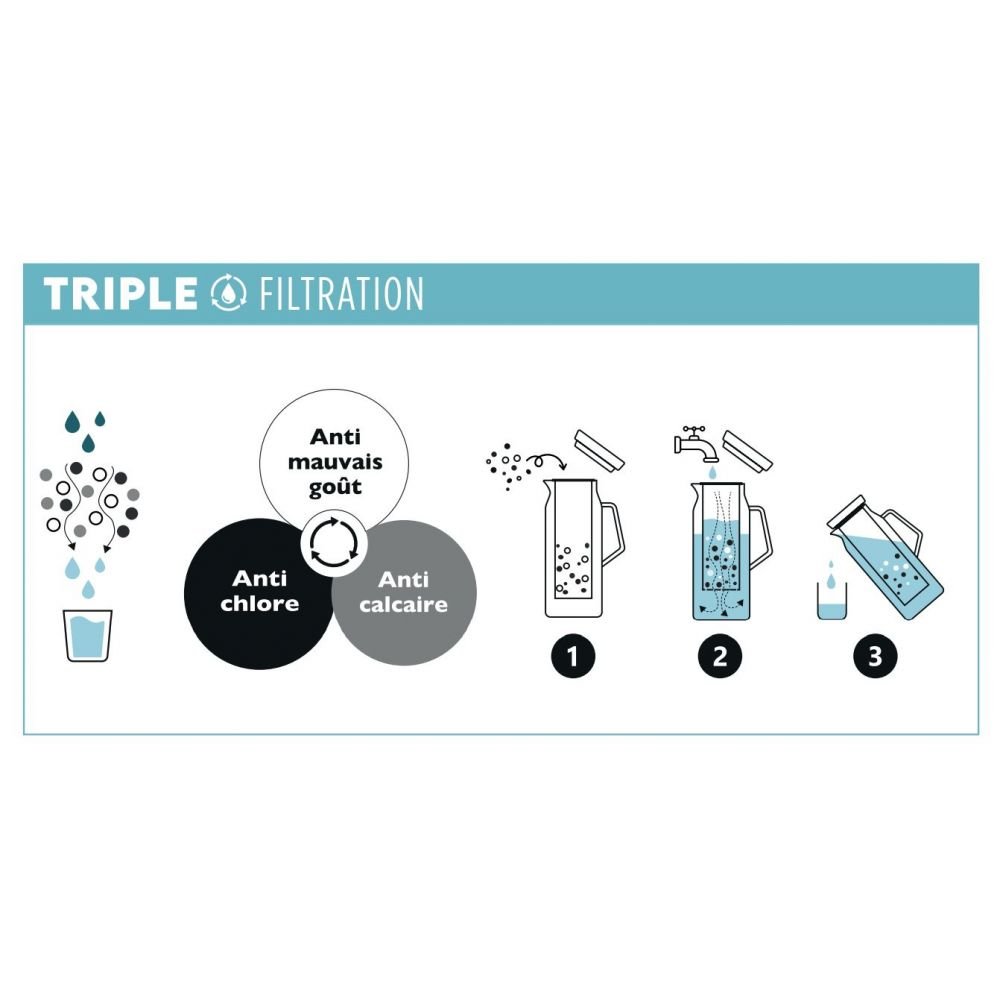 TRIPLE FILTRATION

Anti mauvais goût

Anti chlore

Anti calcaire

1

2

3