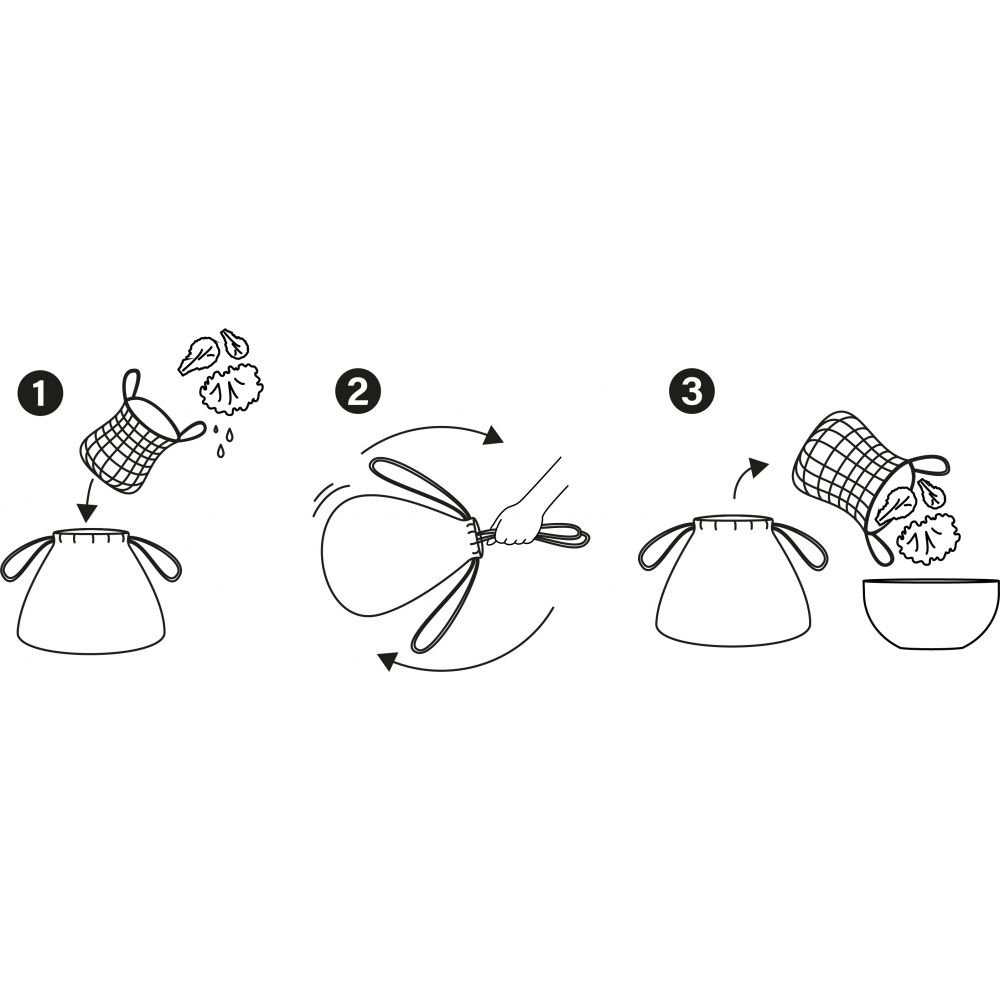 1

2

3